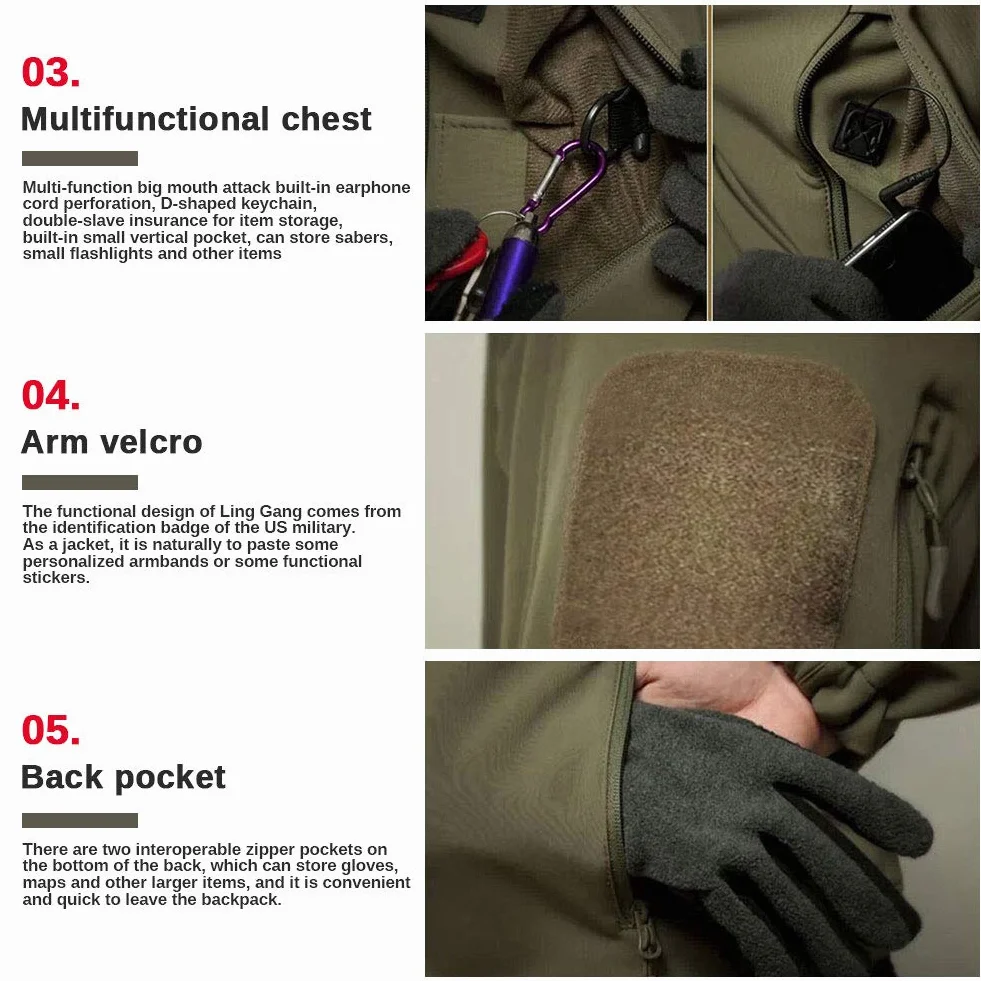 03.

Multifunctional chest

Multi-function big mouth attack built-in earphone cord perforation, D-shaped keychain, double-slave insurance for item storage, built-in small vertical pocket, can store sabers, small flashlights and other items

04.

Arm velcro

The functional design of Ling Gang comes from the identification badge of the US military. As a jacket, it is naturally to paste some personalized armbands or some functional stickers.

05.

Back pocket

There are two interoperable zipper pockets on the bottom of the back, which can store gloves, maps and other larger items, and it is convenient and quick to leave the backpack.